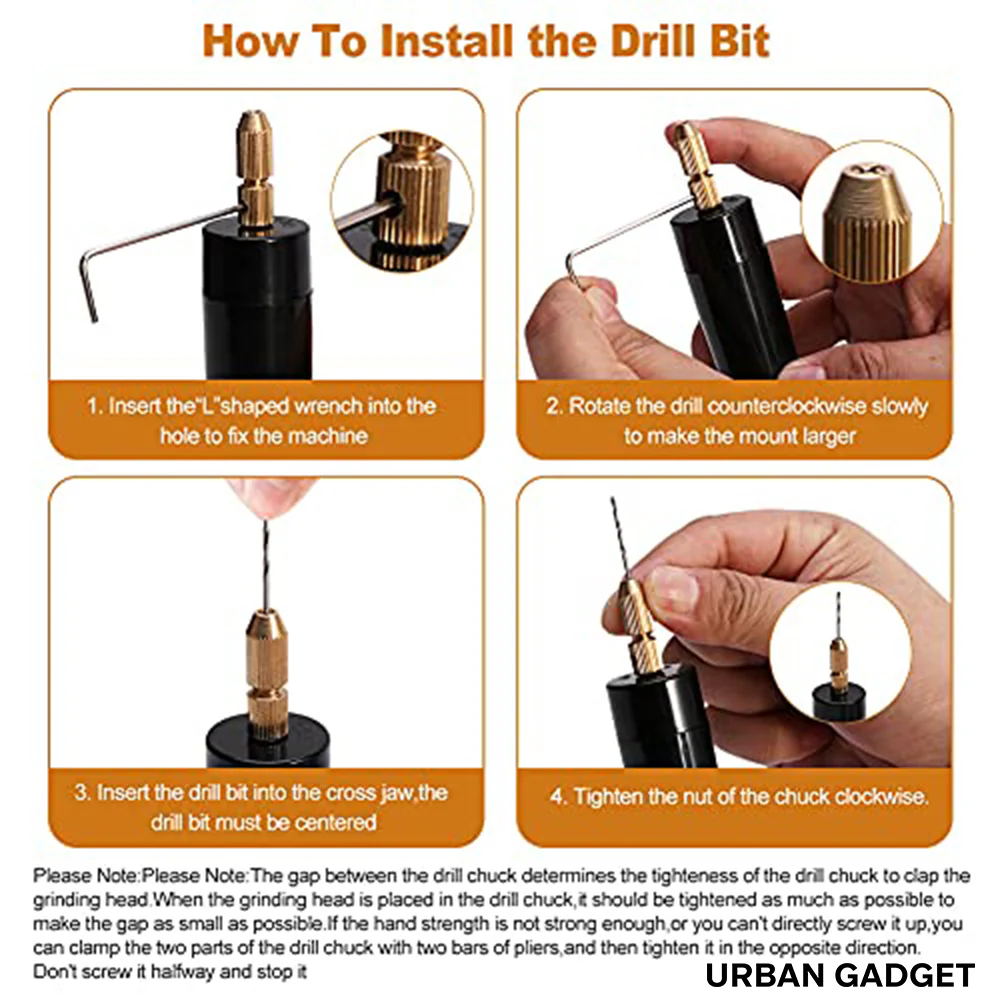 How To Install the Drill Bit

1. Insert the"L"shaped wrench into the hole to fix the machine

2. Rotate the drill counterclockwise slowly to make the mount larger

3. Insert the drill bit into the cross jaw,the drill bit must be centered

4. Tighten the nut of the chuck clockwise.

Please Note:Please Note:The gap between the drill chuck determines the tighteness of the drill chuck to clap the grinding head.When the grinding head is placed in the drill chuck,it should be tightened as much as possible to make the gap as small as possible.If the hand strength is not strong enough,or you can't directly screw it up,you can clamp the two parts of the drill chuck with two bars of pliers,and then tighten it in the opposite direction. Don't screw it halfway and stop it

URBAN GADGET